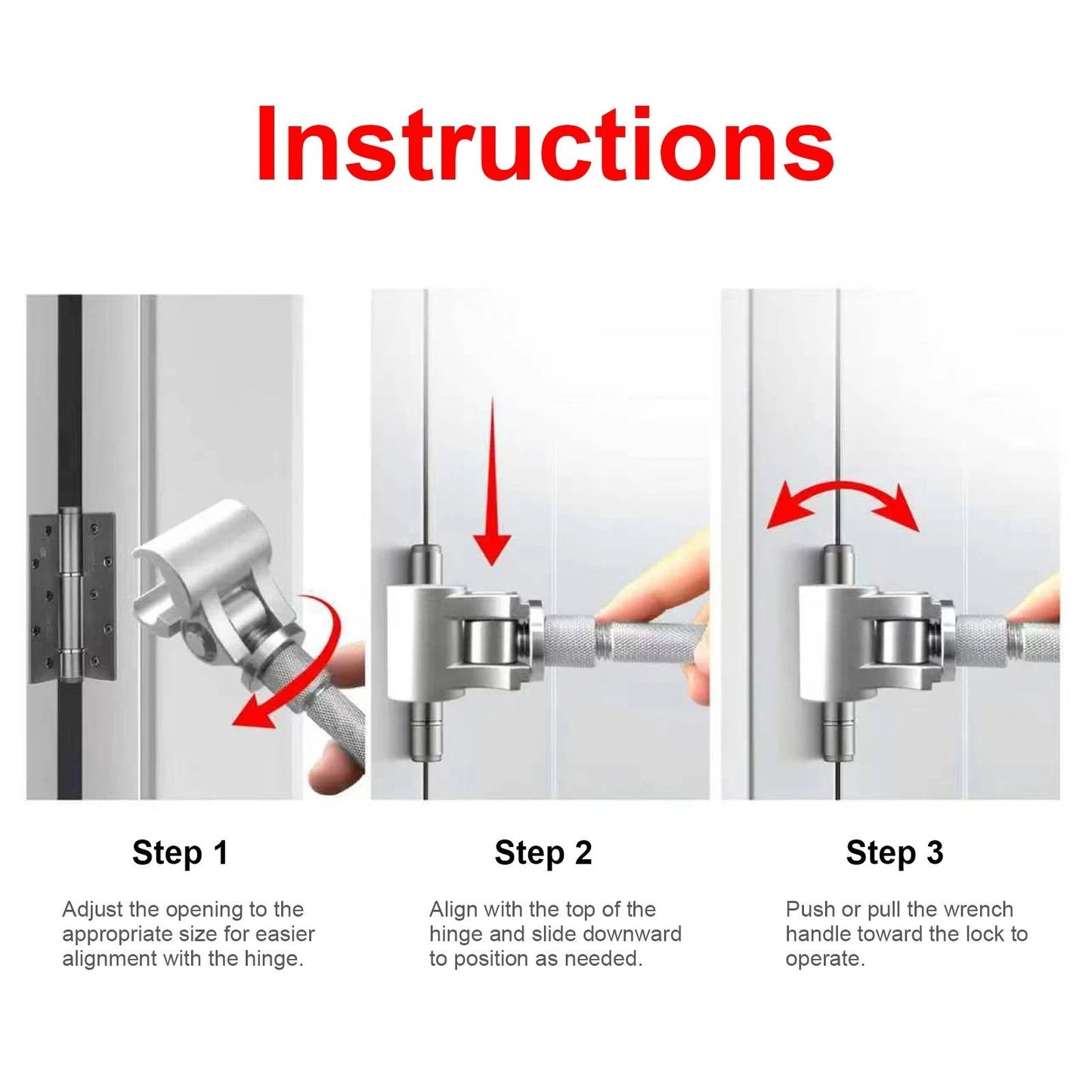 Instructions

Step 1

Adjust the opening to the appropriate size for easier alignment with the hinge.

Step 2

Align with the top of the hinge and slide downward to position as needed.

Step 3

Push or pull the wrench handle toward the lock to operate.