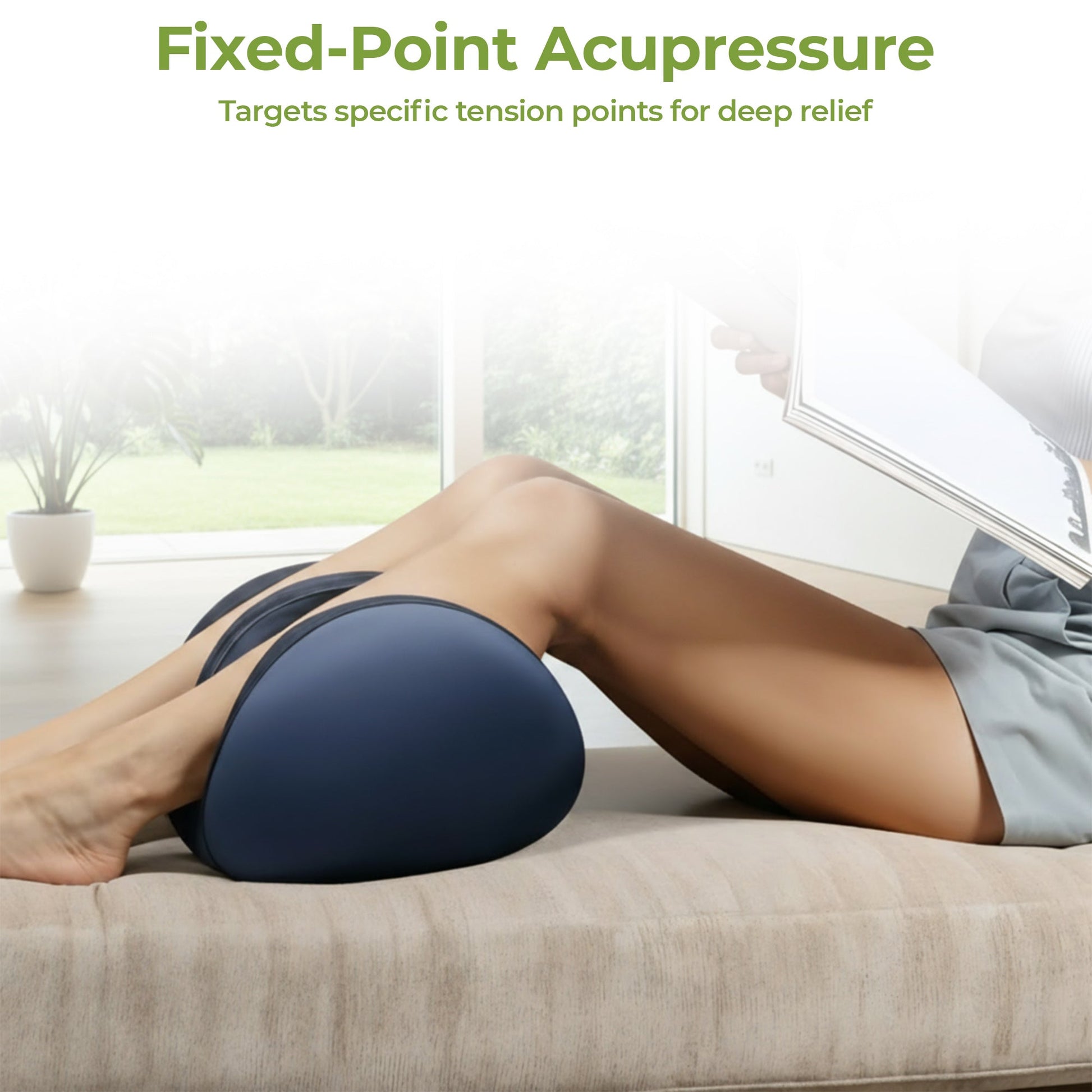 Fixed-Point Acupressure

Targets specific tension points for deep relief