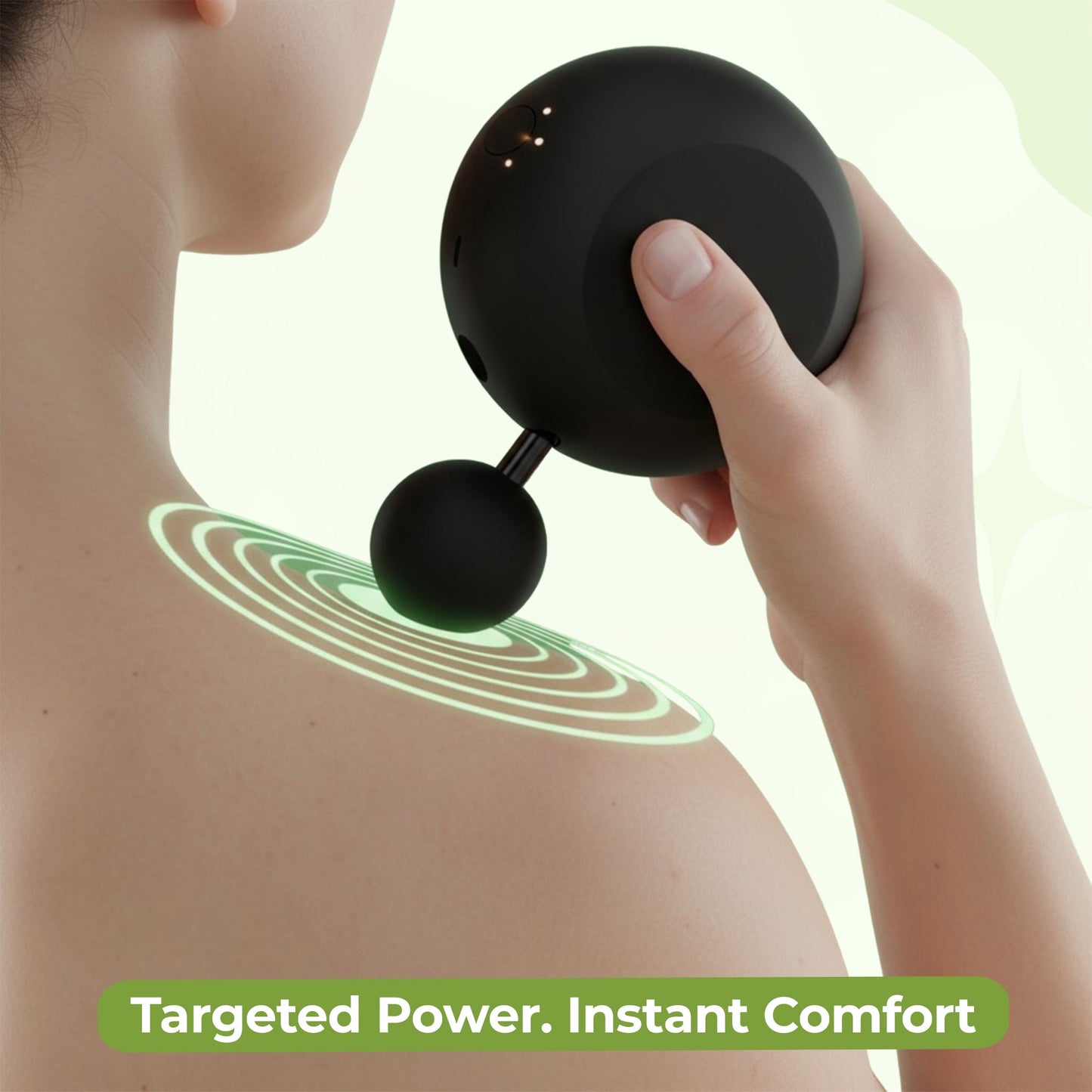 Targeted Power. Instant Comfort