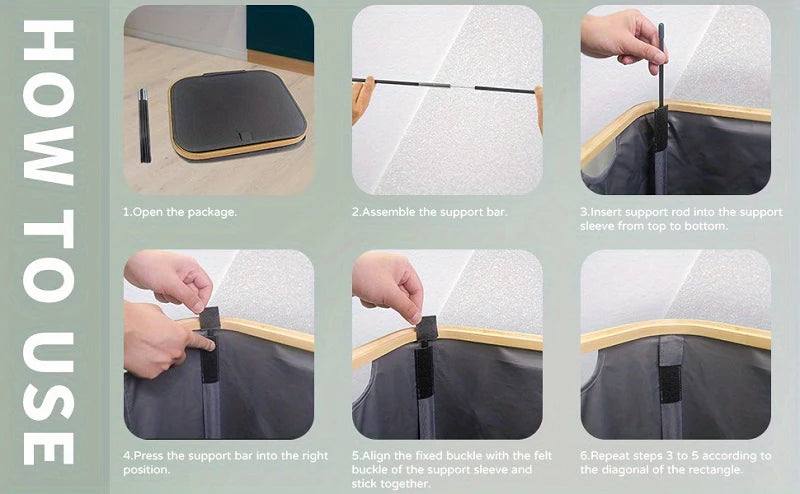 HOW TO USE

1.Open the package.

2.Assemble the support bar.

3.Insert support rod into the support sleeve from top to bottom.

4.Press the support bar into the right position.

5.Align the fixed buckle with the felt buckle of the support sleeve and stick together.

6.Repeat steps 3 to 5 according to the diagonal of the rectangle.