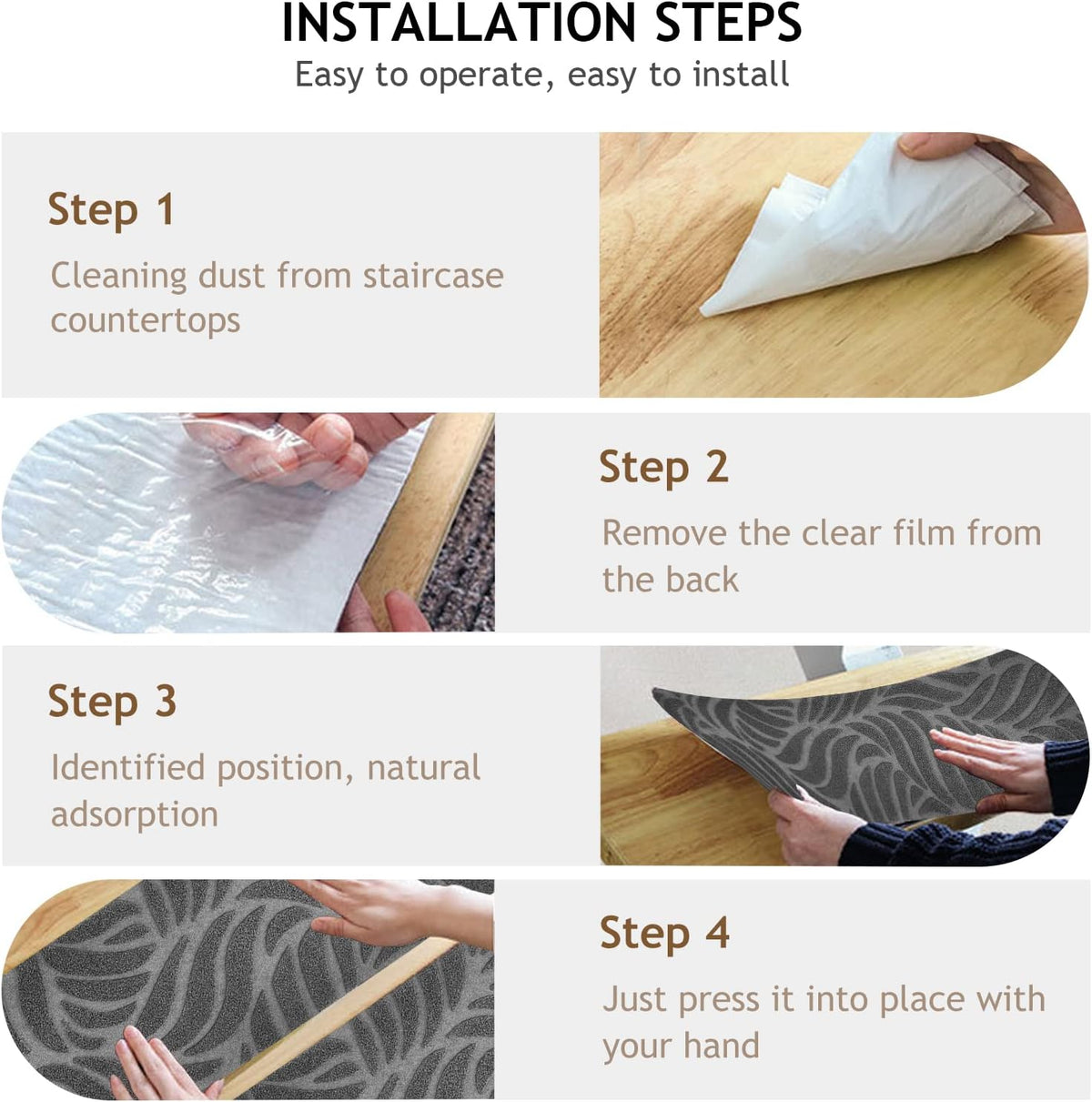 INSTALLATION STEPS
Easy to operate, easy to install

Step 1
Cleaning dust from staircase countertops

Step 2
Remove the clear film from the back

Step 3
Identified position, natural adsorption

Step 4
Just press it into place with your hand