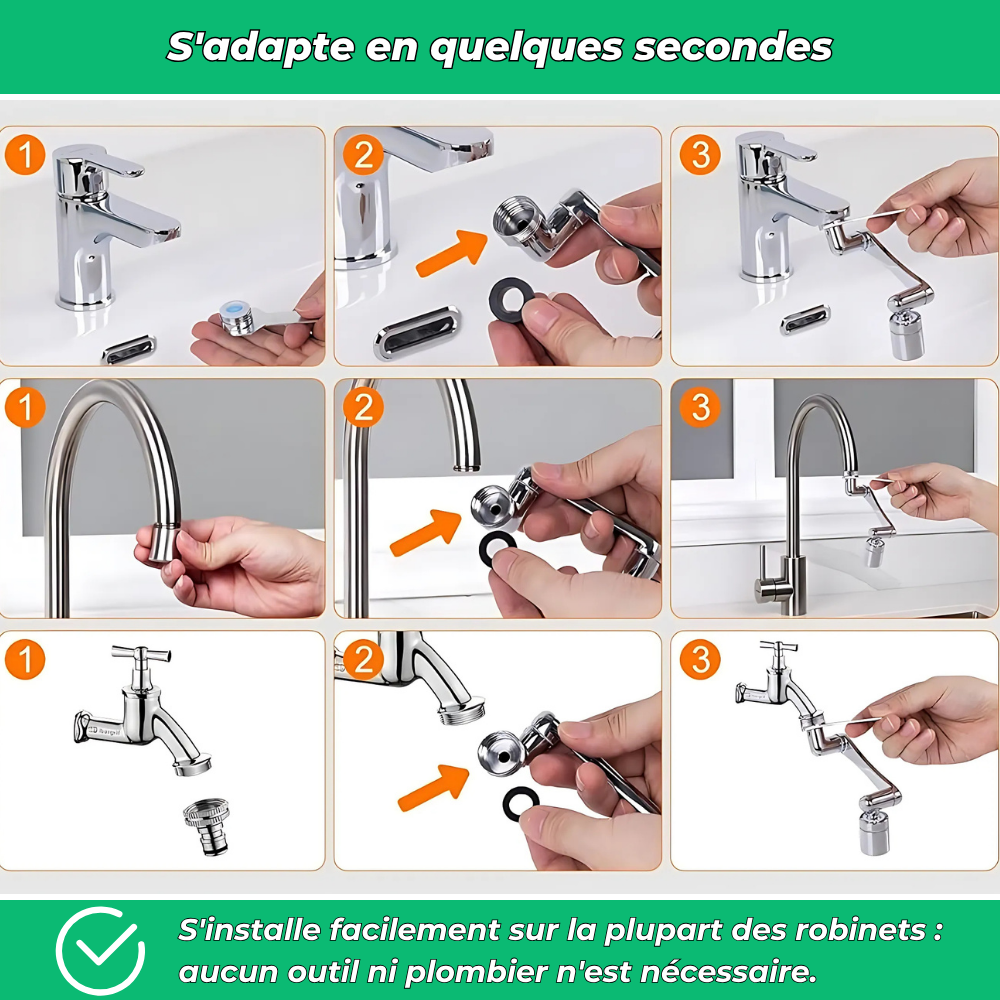 S'adapte en quelques secondes

1

2

3

1

2

3

1

2

3

S'installe facilement sur la plupart des robinets : aucun outil ni plombier n'est nécessaire.